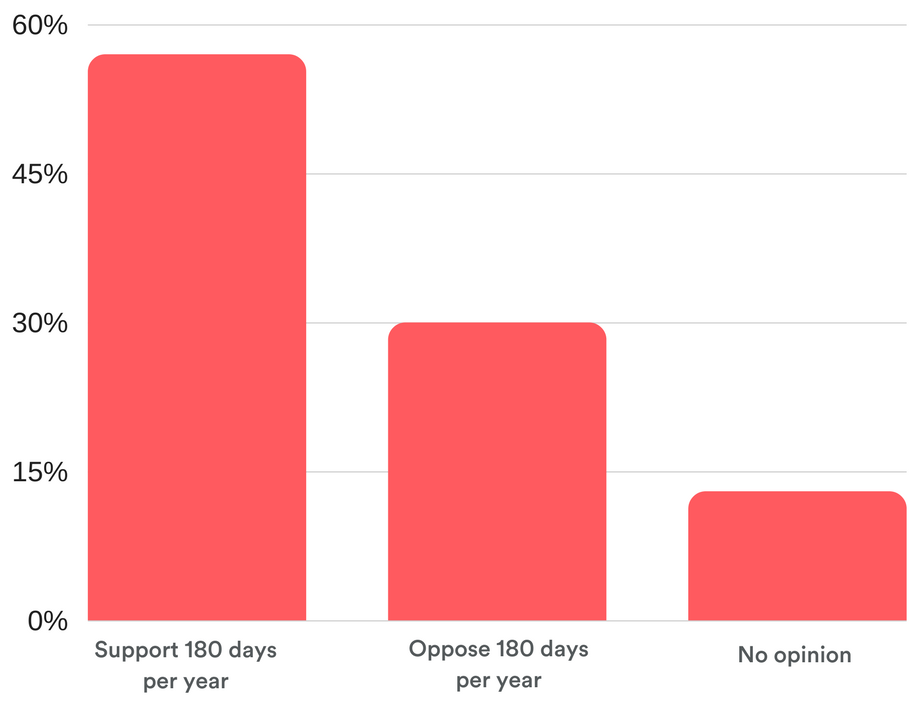 60%
45%
30%
15%
0%

Support 180 days per year
Oppose 180 days per year
No opinion